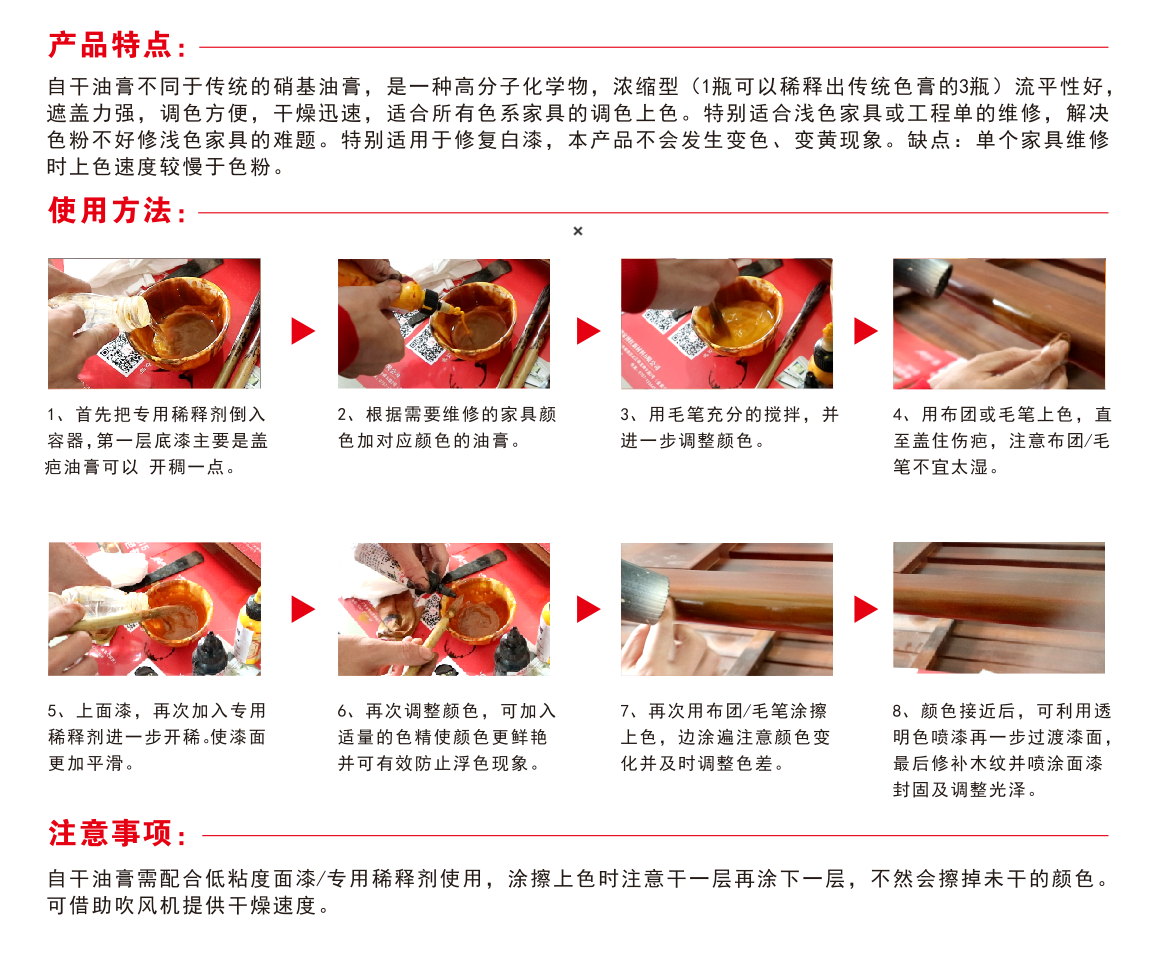 产品特点：

自干油膏不同于传统的硝基油膏，是一种高分子化学物，浓缩型（1瓶可以稀释出传统色膏的3瓶）流平性好，遮盖力强，调色方便，干燥迅速，适合所有色系家具的调色上色。特别适合浅色家具或工程单的维修，解决色粉不好修浅色家具的难题。特别适用于修复白漆，本产品不会发生变色、变黄现象。缺点：单个家具维修时上色速度较慢于色粉。

使用方法：

×

1、首先把专用稀释剂倒入容器，第一层底漆主要是盖疤油膏可以 开稠一点。

2、根据需要维修的家具颜色加对应颜色的油膏。

3、用毛笔充分的搅拌，并进一步调整颜色。

4、用布团或毛笔上色，直至盖住伤疤，注意布团/毛笔不宜太湿。

5、上面漆，再次加入专用稀释剂进一步开稀。使漆面更加平滑。

6、再次调整颜色，可加入适量的色精使颜色更鲜艳并可有效防止浮色现象。

7、再次用布团/毛笔涂擦上色，边涂遍注意颜色变化并及时调整色差。

8、颜色接近后，可利用透明色喷漆再一步过渡漆面，最后修补木纹并喷涂面漆封固及调整光泽。

注意事项：

自干油膏需配合低粘度面漆/专用稀释剂使用，涂擦上色时注意干一层再涂下一层，不然会擦掉未干的颜色。可借助吹风机提供干燥速度。